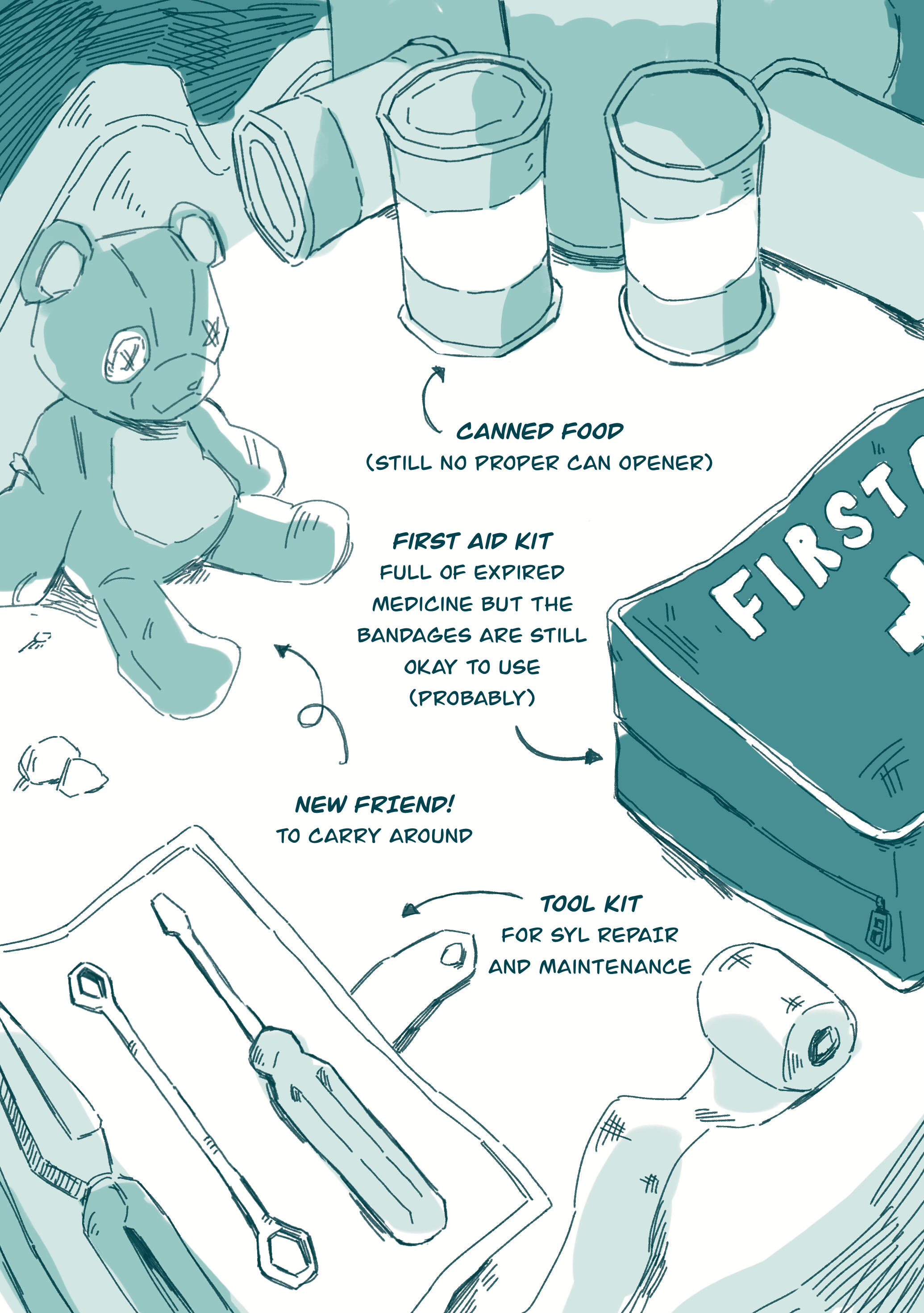 CANNED FOOD
(STILL NO PROPER CAN OPENER)

FIRST AID KIT
FULL OF EXPIRED MEDICINE BUT THE BANDAGES ARE STILL OKAY TO USE (PROBABLY)

FIRST

NEW FRIEND!
TO CARRY AROUND

TOOL KIT
FOR SYL REPAIR AND MAINTENANCE