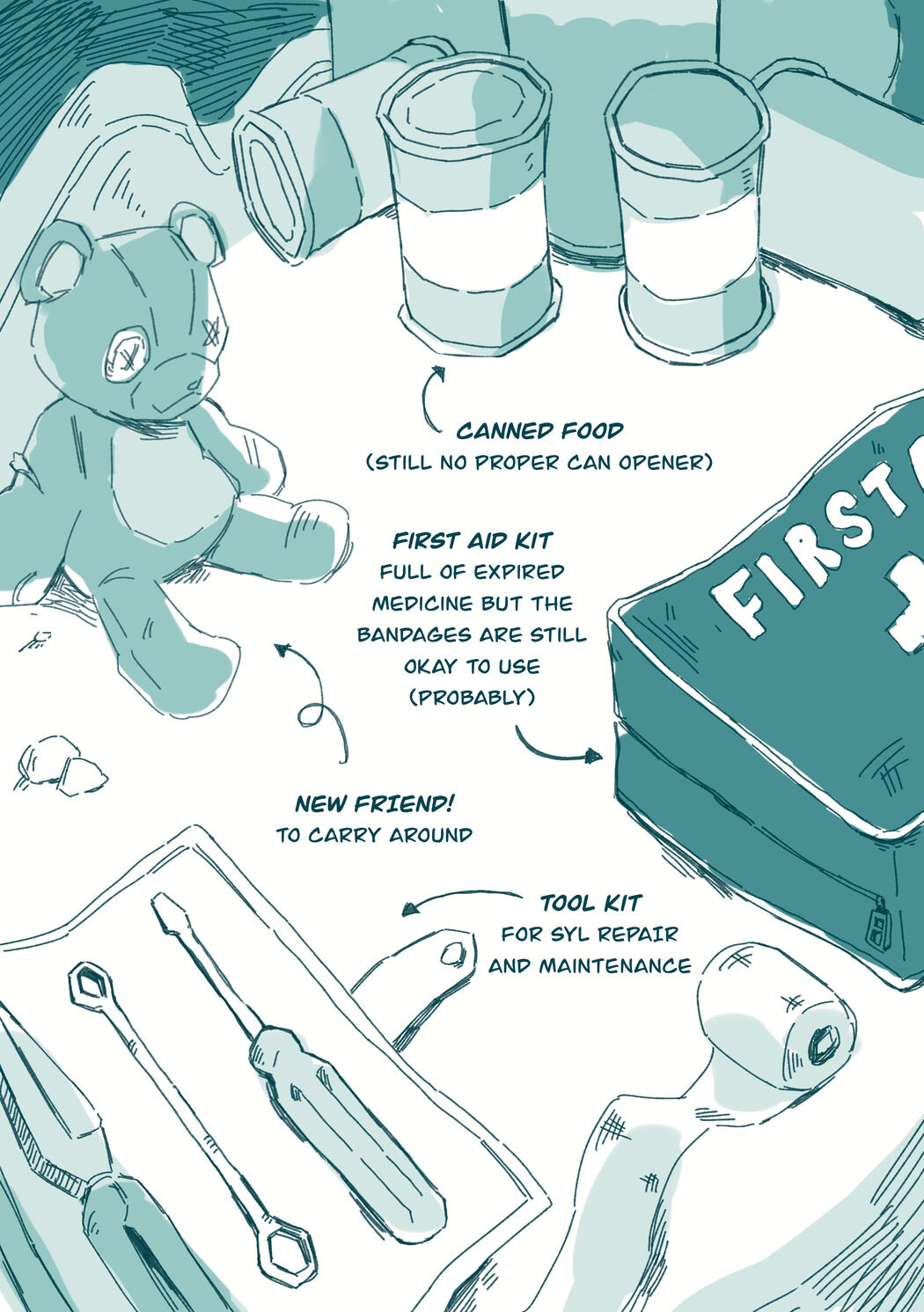 CANNED FOOD
(STILL NO PROPER CAN OPENER)

FIRST AID KIT
FULL OF EXPIRED MEDICINE BUT THE BANDAGES ARE STILL OKAY TO USE (PROBABLY)

FIRST

NEW FRIEND!
TO CARRY AROUND

TOOL KIT
FOR SYL REPAIR AND MAINTENANCE